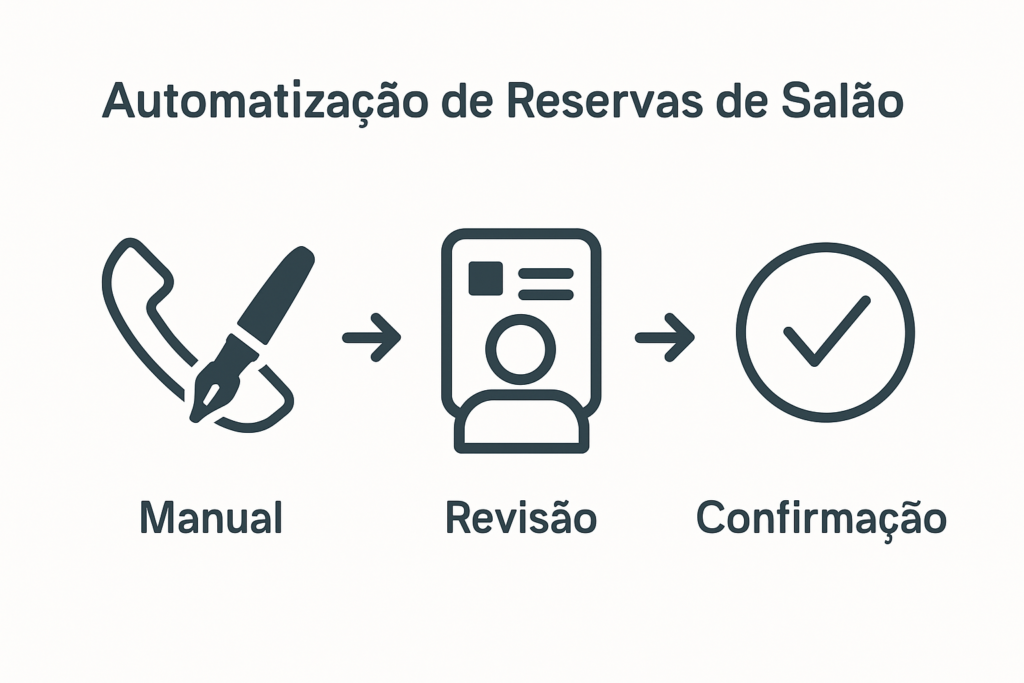 Automatização de Reservas de Salão

Manual

Revisão

Confirmação