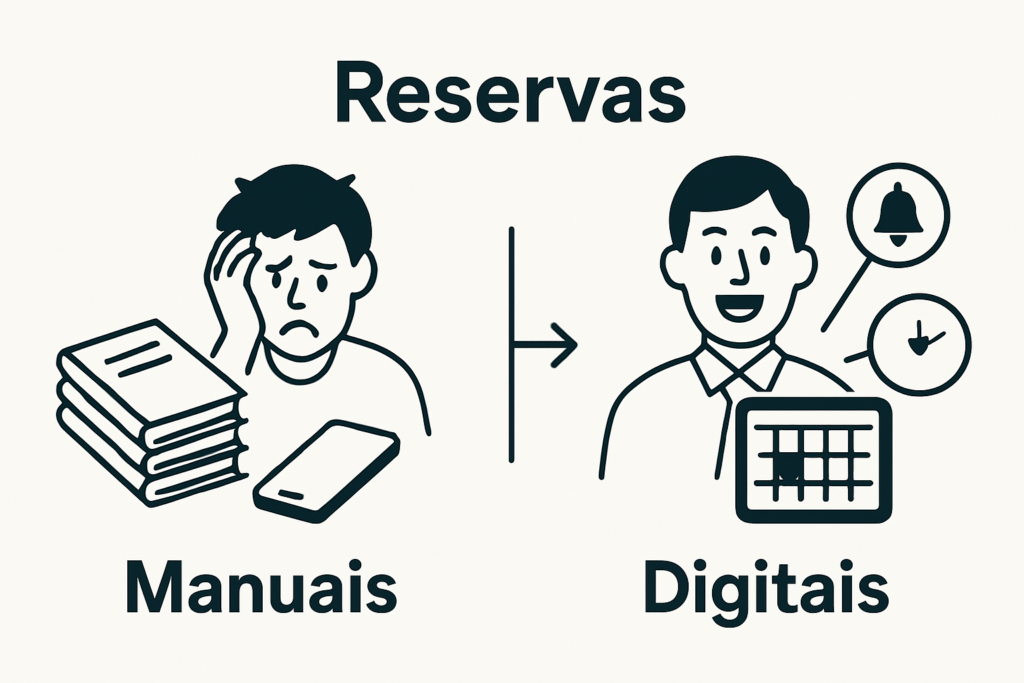 Reservas

Manuais

Digitais