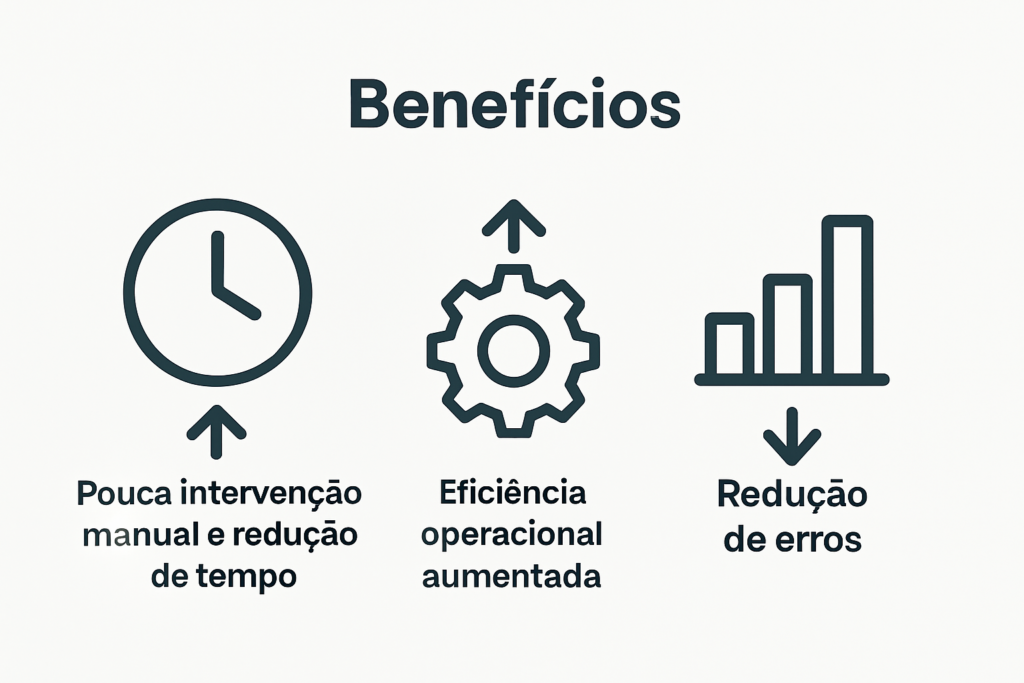 Benefícios

Pouca intervenção manual e redução de tempo

Eficiência operacional aumentada

Redução de erros